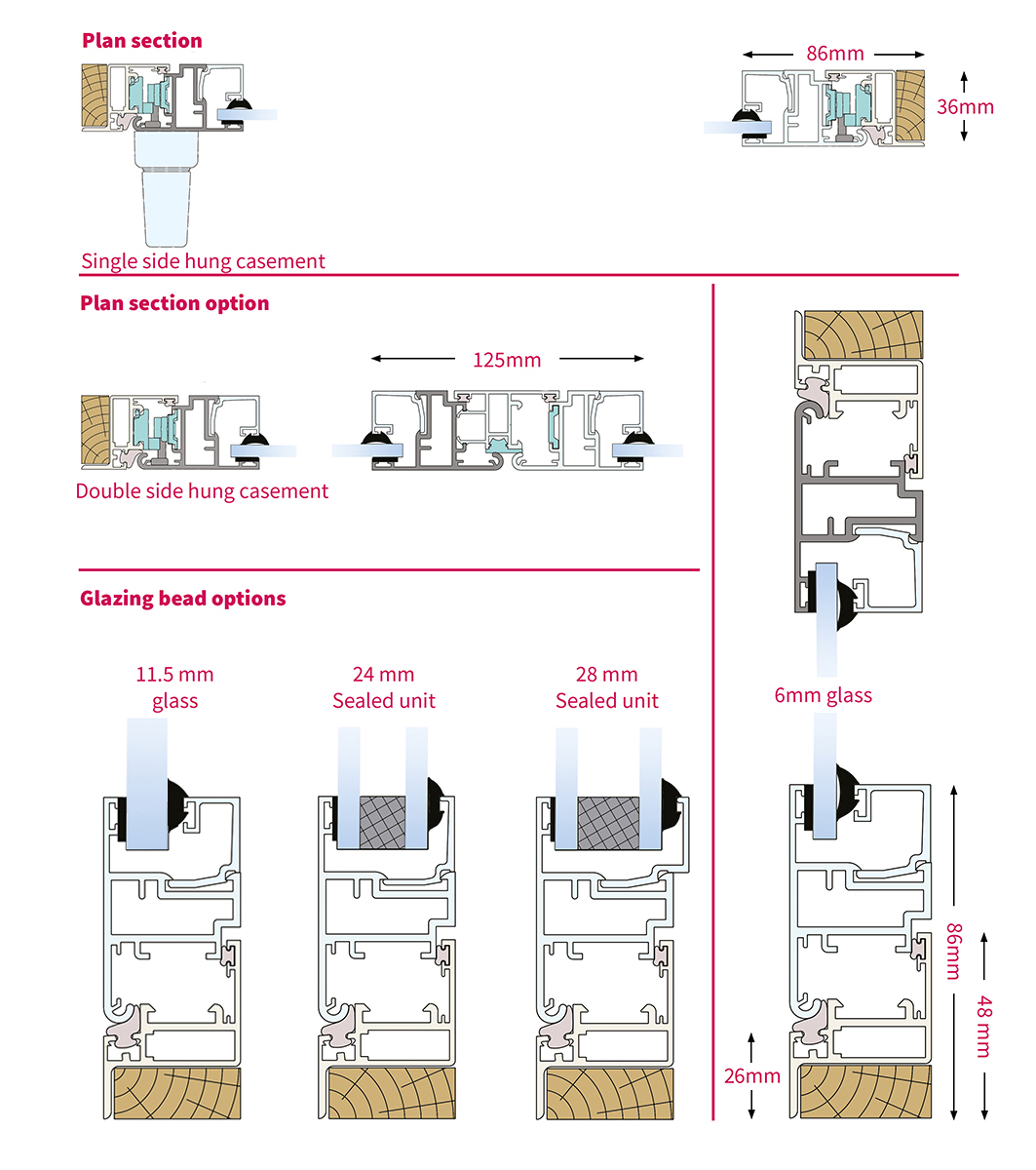 Plan section

86mm

36mm

Single side hung casement

Plan section option

125mm

Double side hung casement

Glazing bead options

11.5 mm glass

24 mm Sealed unit

28 mm Sealed unit

6mm glass

86mm

48 mm

26mm