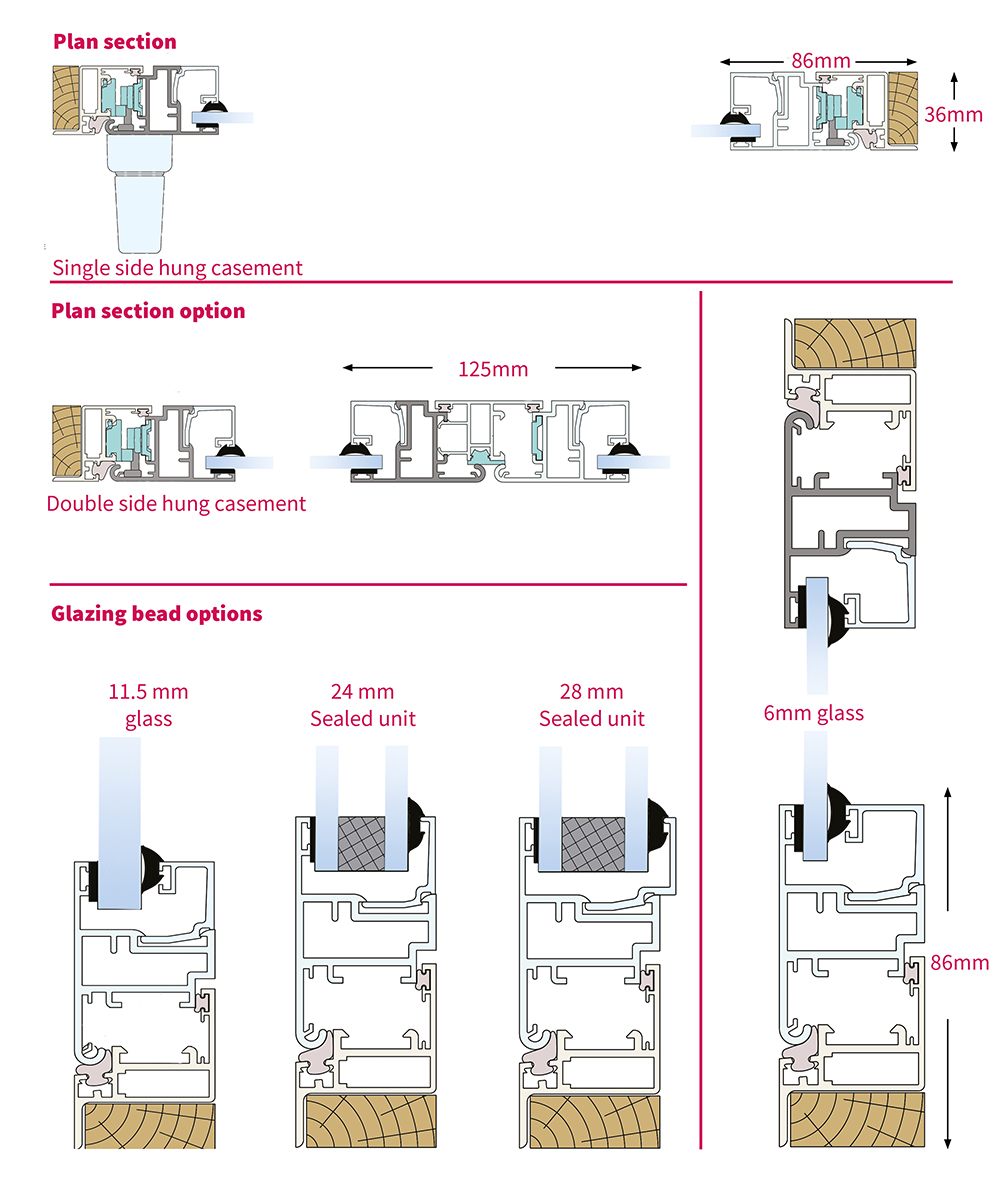 Plan section

86mm

36mm

Single side hung casement

Plan section option

125mm

Double side hung casement

Glazing bead options

11.5 mm
glass

24 mm
Sealed unit

28 mm
Sealed unit

6mm glass

86mm