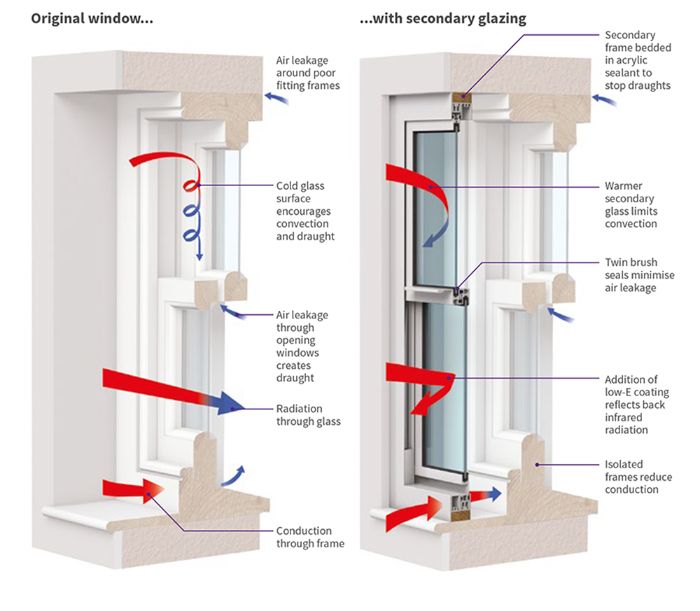 Original window...

Air leakage around poor fitting frames

Cold glass surface encourages convection and draught

Air leakage through opening windows creates draught

Radiation through glass

Conduction through frame

...with secondary glazing

Secondary frame bedded in acrylic sealant to stop draughts

Warmer secondary glass limits convection

Twin brush seals minimise air leakage

Addition of low-E coating reflects back infrared radiation

Isolated frames reduce conduction